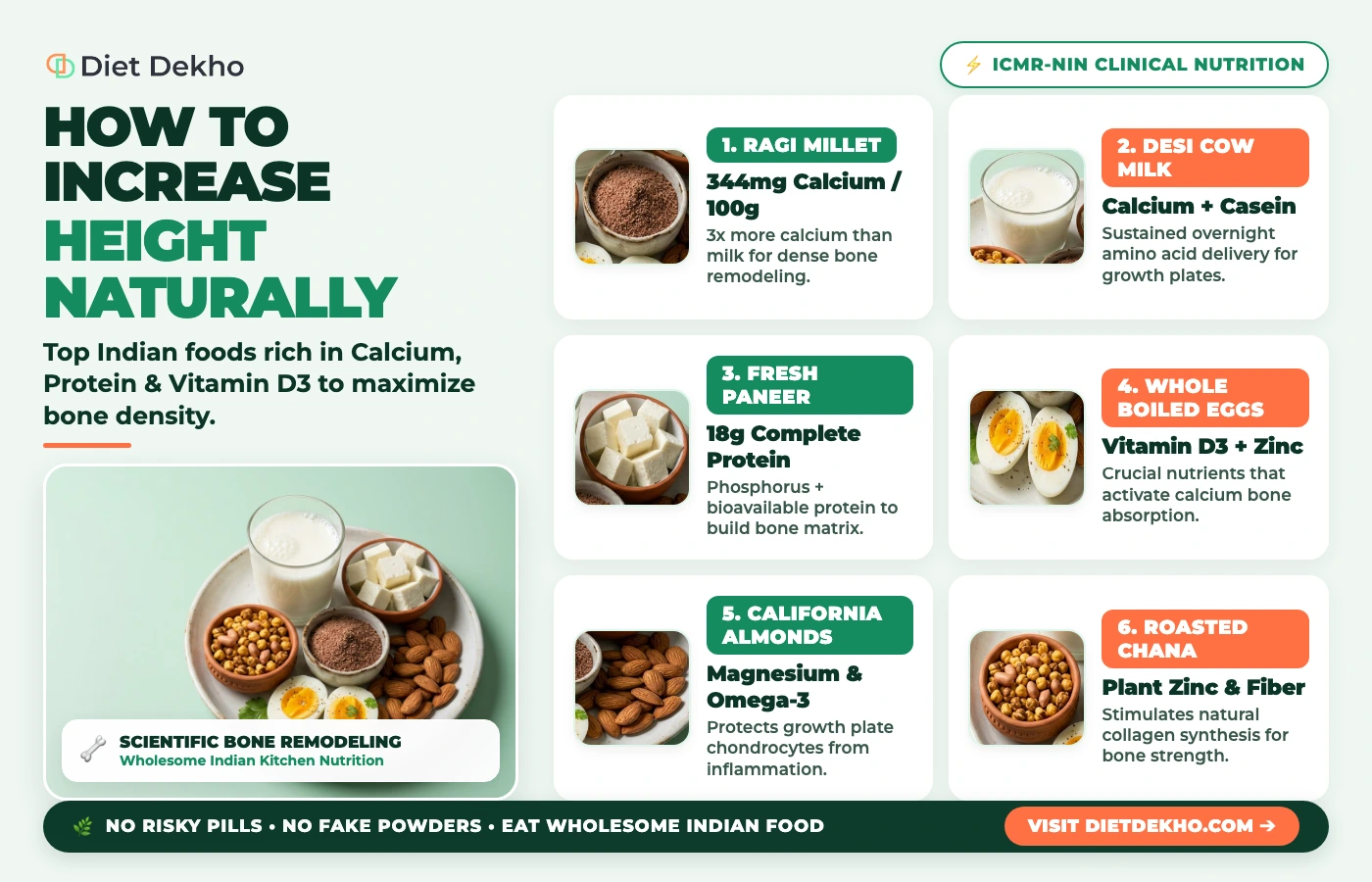 Diet Dekho

ICMR-NIN CLINICAL NUTRITION

HOW TO INCREASE HEIGHT NATURALLY

Top Indian foods rich in Calcium, Protein & Vitamin D3 to maximize bone density.

SCIENTIFIC BONE REMODELING
Wholesome Indian Kitchen Nutrition

1. RAGI MILLET
344mg Calcium / 100g
3x more calcium than milk for dense bone remodeling.

2. DESI COW MILK
Calcium + Casein
Sustained overnight amino acid delivery for growth plates.

3. FRESH PANEER
18g Complete Protein
Phosphorus + bioavailable protein to build bone matrix.

4. WHOLE BOILED EGGS
Vitamin D3 + Zinc
Crucial nutrients that activate calcium bone absorption.

5. CALIFORNIA ALMONDS
Magnesium & Omega-3
Protects growth plate chondrocytes from inflammation.

6. ROASTED CHANA
Plant Zinc & Fiber
Stimulates natural collagen synthesis for bone strength.

NO RISKY PILLS • NO FAKE POWDERS • EAT WHOLESOME INDIAN FOOD

VISIT DIETDEKHO.COM →